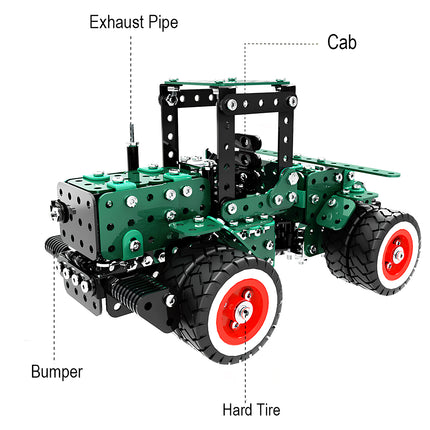 Exhaust Pipe

Cab

Bumper

Hard Tire