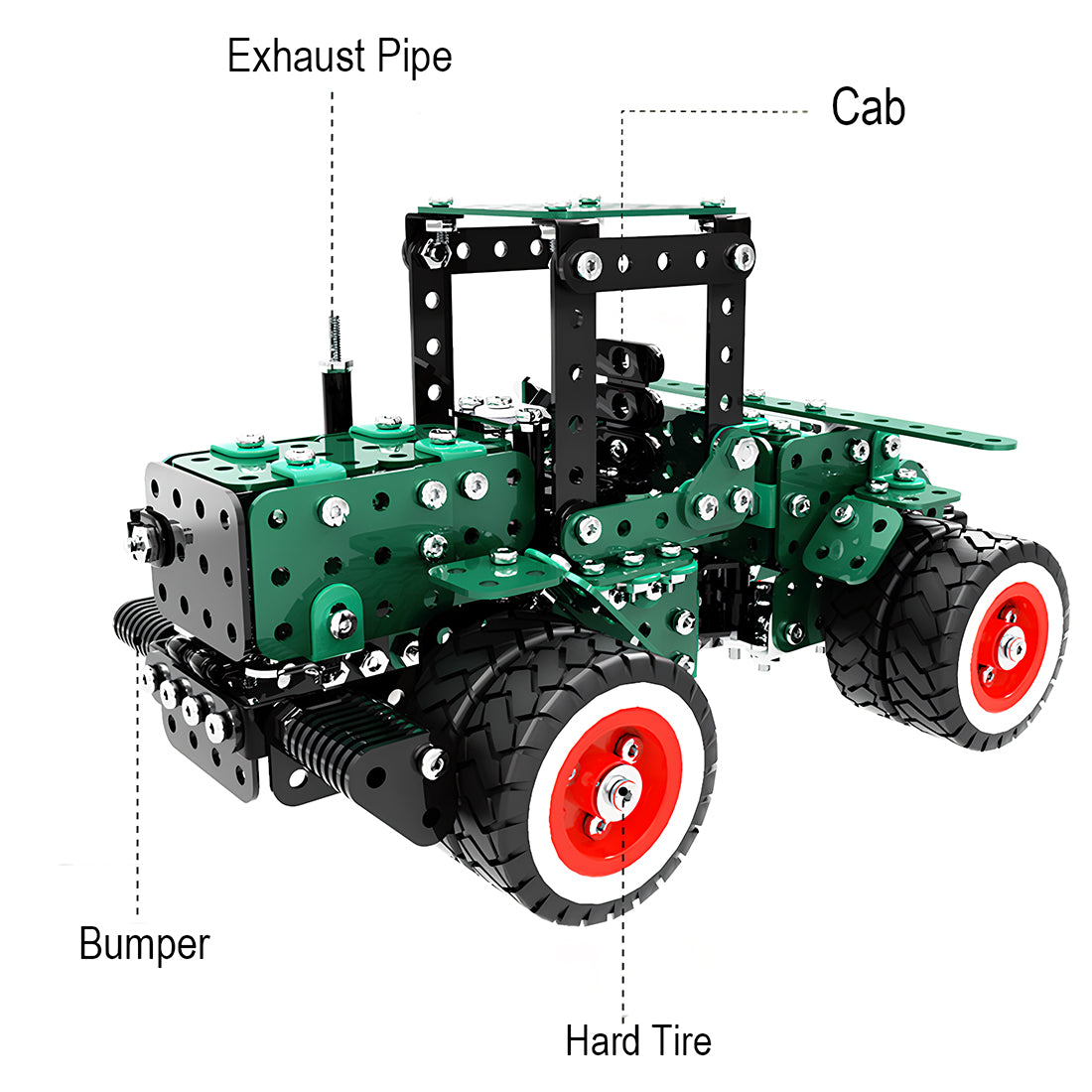 Exhaust Pipe

Cab

Bumper

Hard Tire