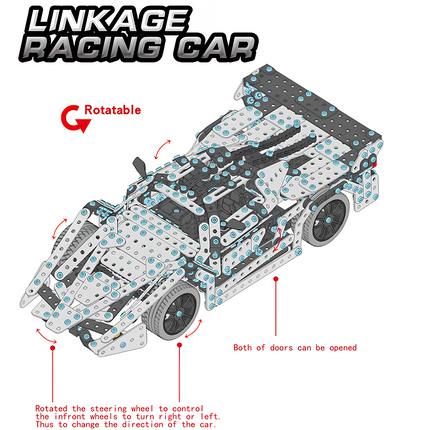 LINKAGE RACING CAR

Rotatable

Both of doors can be opened

Rotated the steering wheel to control the infront wheels to turn right or left. Thus to change the direction of the car.