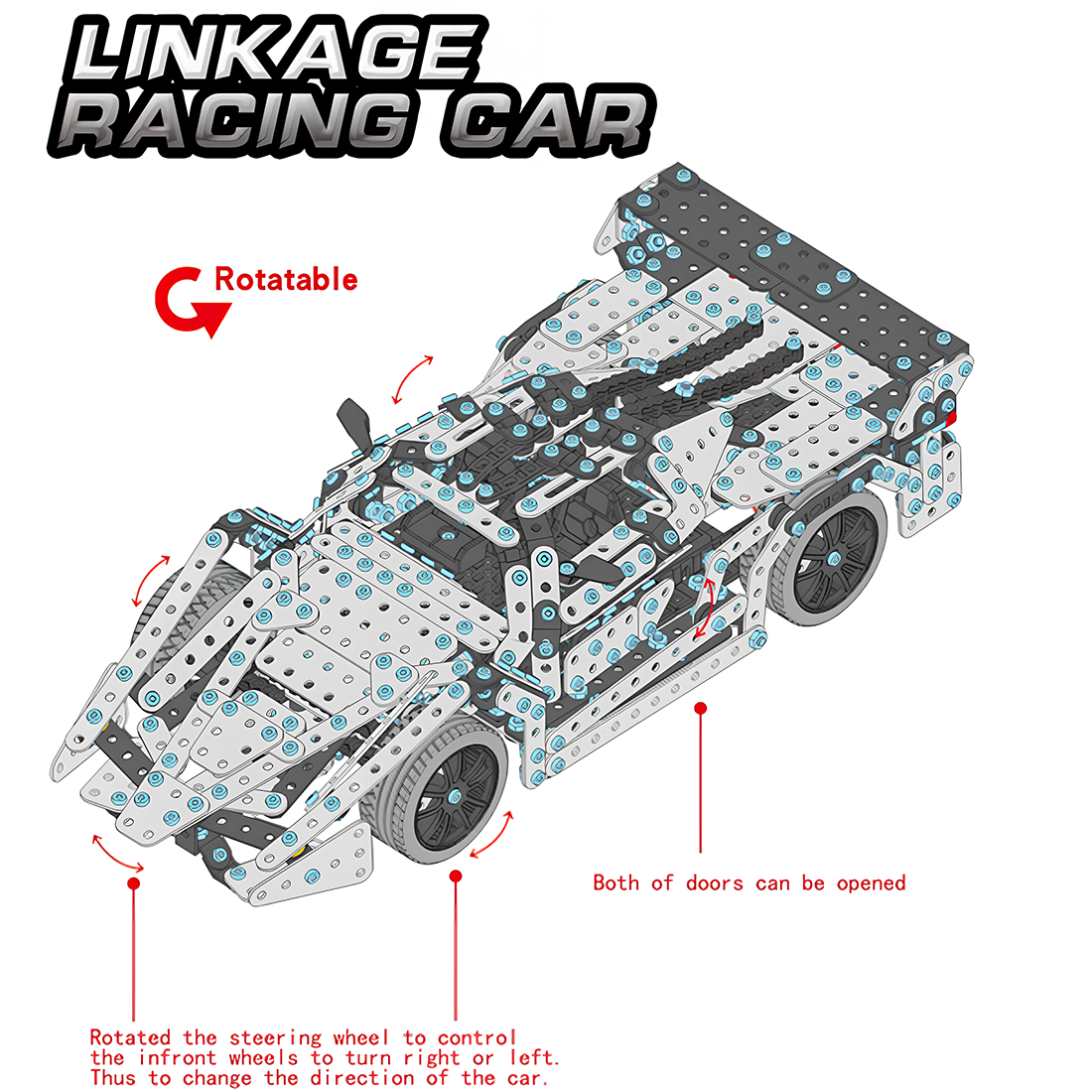 LINKAGE
RACING CAR

Rotatable

Both of doors can be opened

Rotated the steering wheel to control the infront wheels to turn right or left. Thus to change the direction of the car.