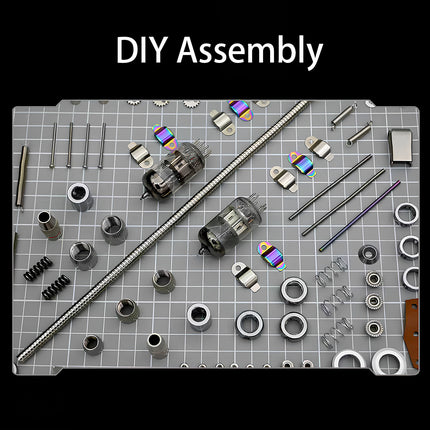 DIY Assembly