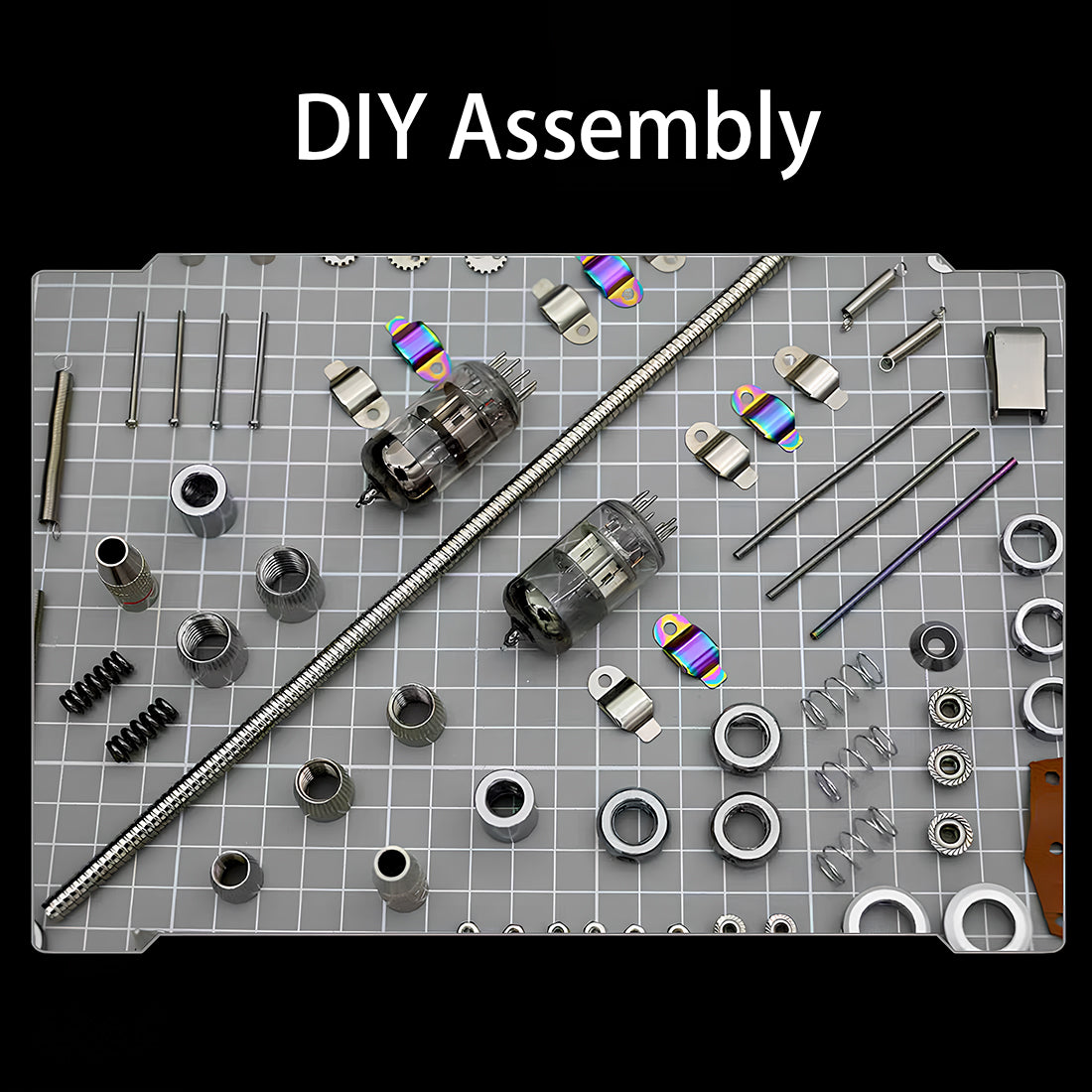 DIY Assembly