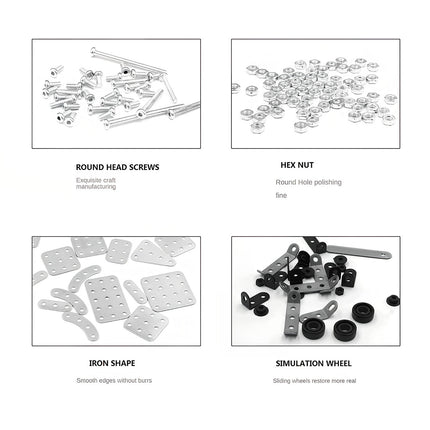 ROUND HEAD SCREWS

Exquisite craft manufacturing

HEX NUT

Round Hole polishing

fine

IRON SHAPE

Smooth edges without burrs

SIMULATION WHEEL

Sliding wheels restore more real