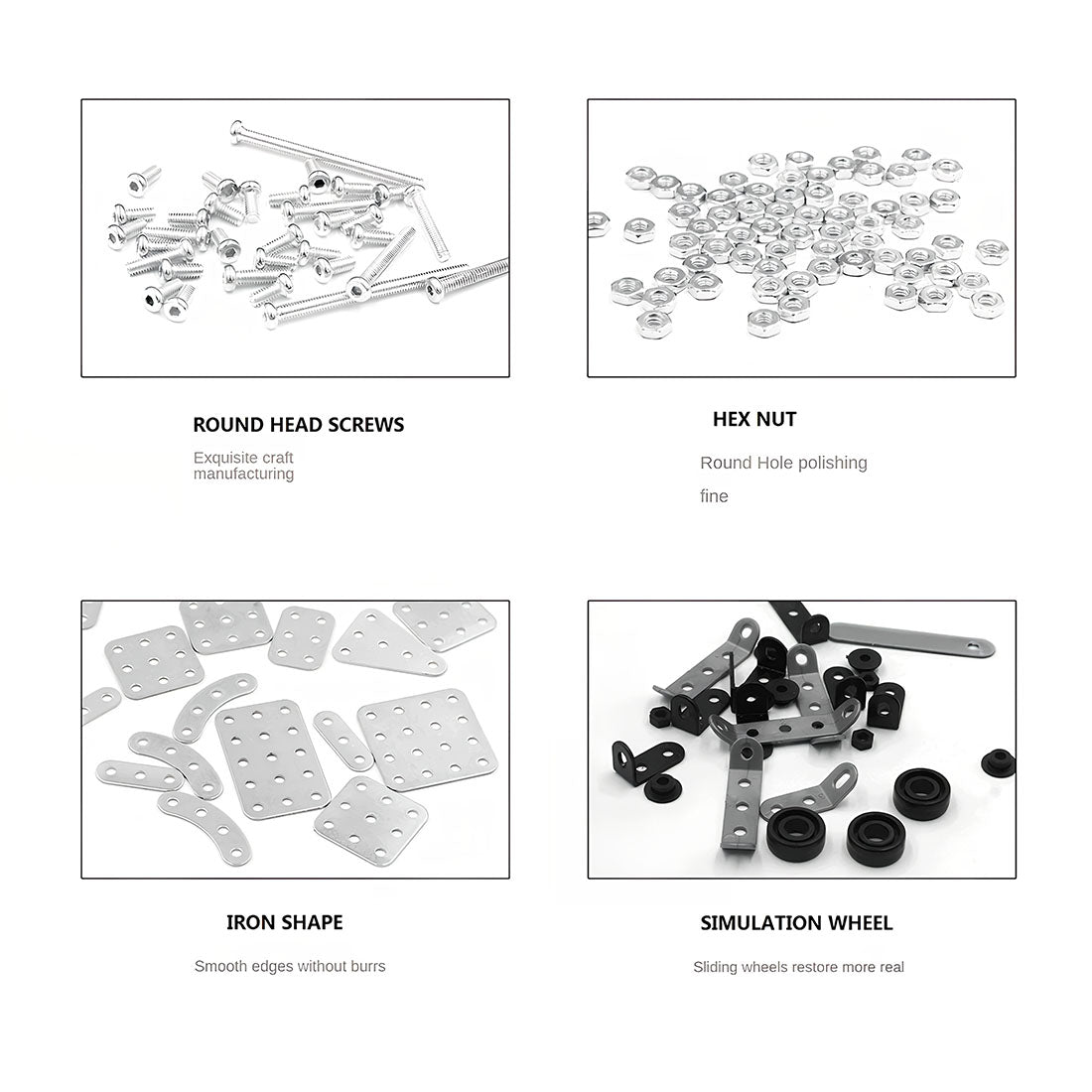 ROUND HEAD SCREWS

Exquisite craft manufacturing

HEX NUT

Round Hole polishing

fine

IRON SHAPE

Smooth edges without burrs

SIMULATION WHEEL

Sliding wheels restore more real