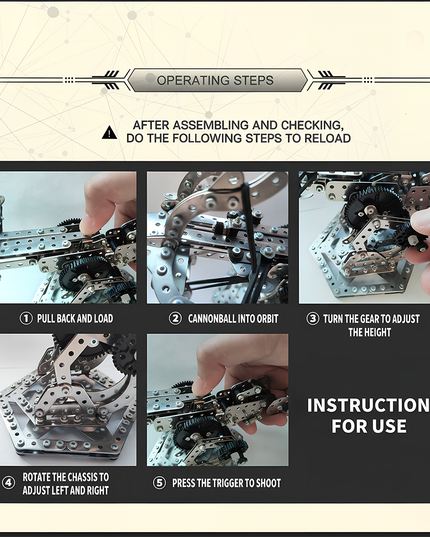 OPERATING STEPS

AFTER ASSEMBLING AND CHECKING, DO THE FOLLOWING STEPS TO RELOAD

① PULL BACK AND LOAD

② CANNONBALL INTO ORBIT

③ TURN THE GEAR TO ADJUST THE HEIGHT

④ ROTATE THE CHASSIS TO ADJUST LEFT AND RIGHT

⑤ PRESS THE TRIGGER TO SHOOT

INSTRUCTION FOR USE