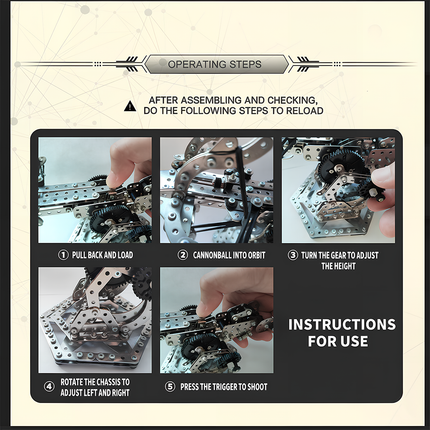 OPERATING STEPS

AFTER ASSEMBLING AND CHECKING, DO THE FOLLOWING STEPS TO RELOAD

① PULL BACK AND LOAD

② CANNONBALL INTO ORBIT

③ TURN THE GEAR TO ADJUST THE HEIGHT

④ ROTATE THE CHASSIS TO ADJUST LEFT AND RIGHT

⑤ PRESS THE TRIGGER TO SHOOT

INSTRUCTIONS FOR USE