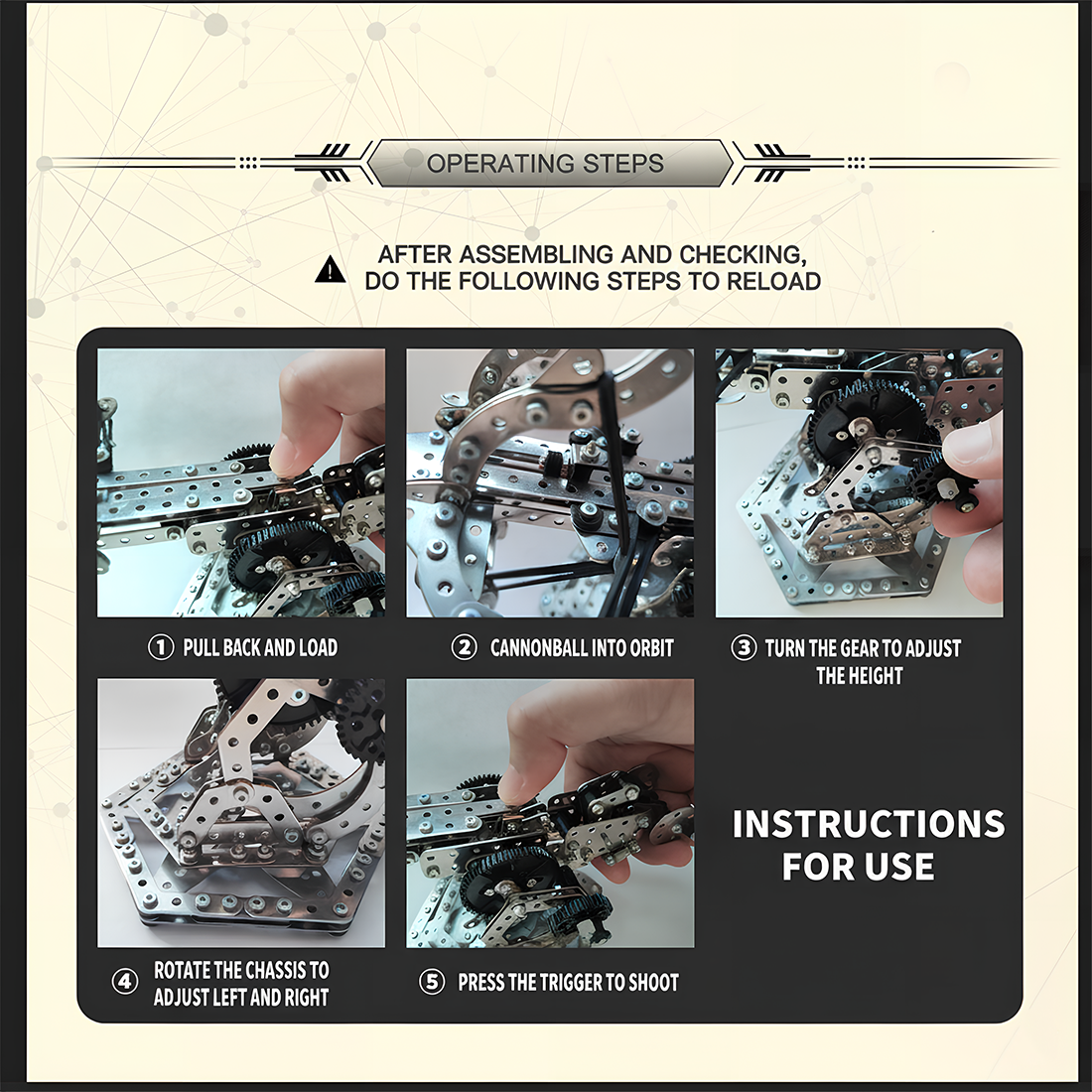 OPERATING STEPS

AFTER ASSEMBLING AND CHECKING, DO THE FOLLOWING STEPS TO RELOAD

① PULL BACK AND LOAD

② CANNONBALL INTO ORBIT

③ TURN THE GEAR TO ADJUST THE HEIGHT

④ ROTATE THE CHASSIS TO ADJUST LEFT AND RIGHT

⑤ PRESS THE TRIGGER TO SHOOT

INSTRUCTIONS FOR USE