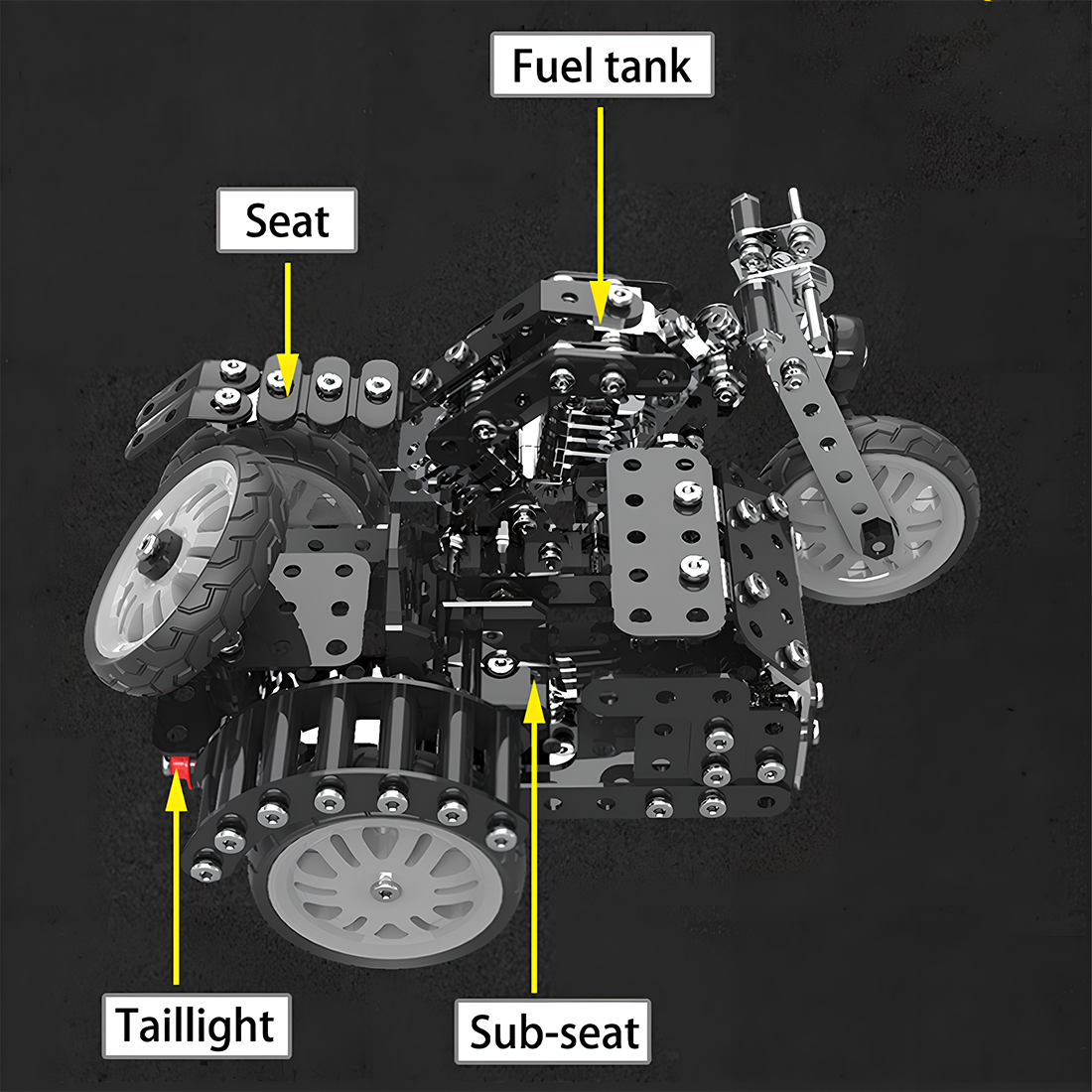 Fuel tank

Seat

Taillight

Sub-seat