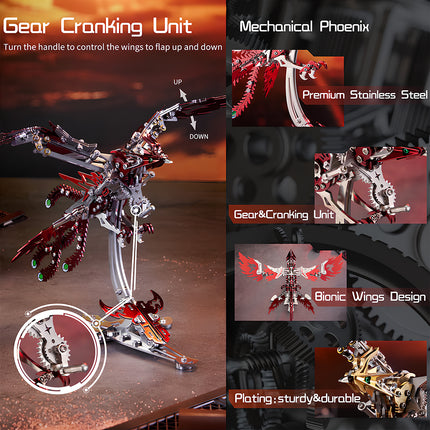 Gear Cranking Unit

Turn the handle to control the wings to flap up and down

UP

DOWN

Mechanical Phoenix

Premium Stainless Steel

Gear&Cranking Unit

Bionic Wings Design

Plating:sturdy&durable