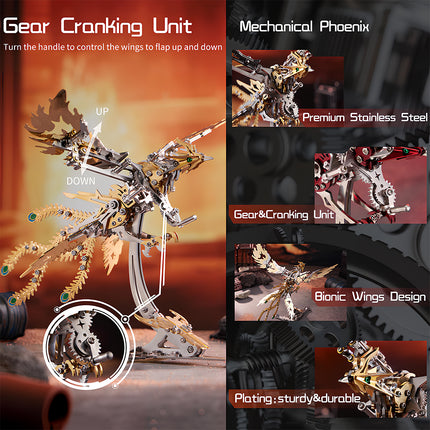 Gear Cranking Unit

Turn the handle to control the wings to flap up and down

UP

DOWN

Mechanical Phoenix

Premium Stainless Steel

Gear&Cranking Unit

Bionic Wings Design

Plating:sturdy&durable